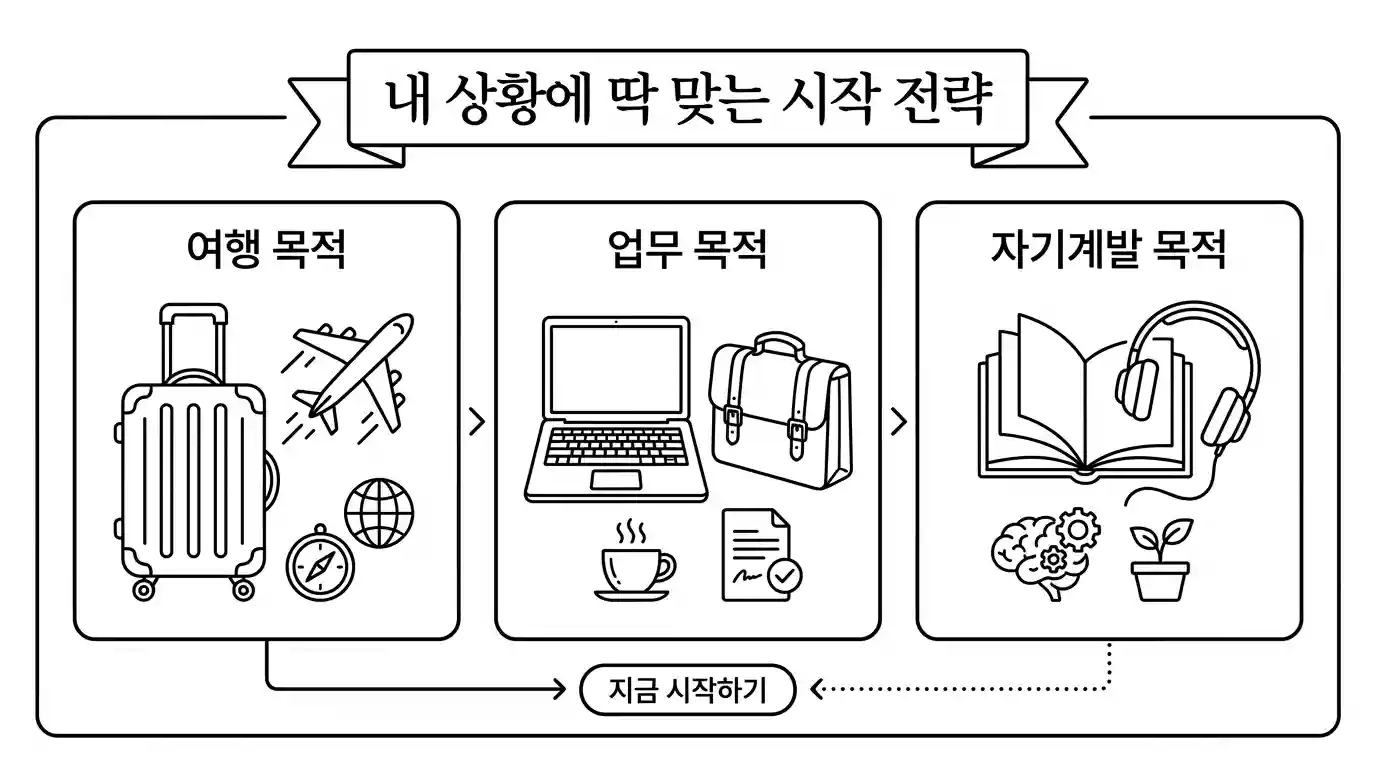 내 상황에 딱 맞는 시작 전략

여행 목적

업무 목적

자기계발 목적

지금 시작하기